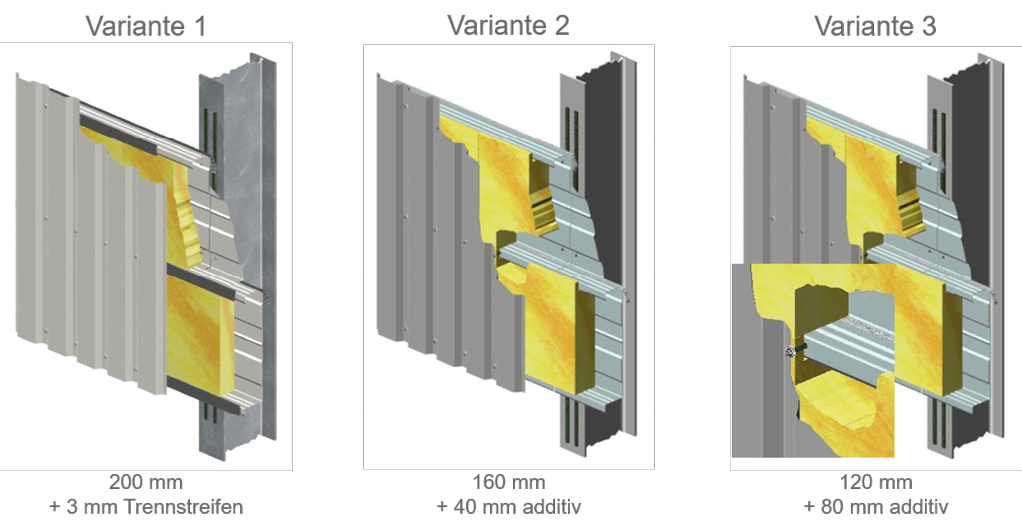 Variante 1

200 mm
+ 3 mm Trennstreifen

Variante 2

160 mm
+ 40 mm additiv

Variante 3

120 mm
+ 80 mm additiv